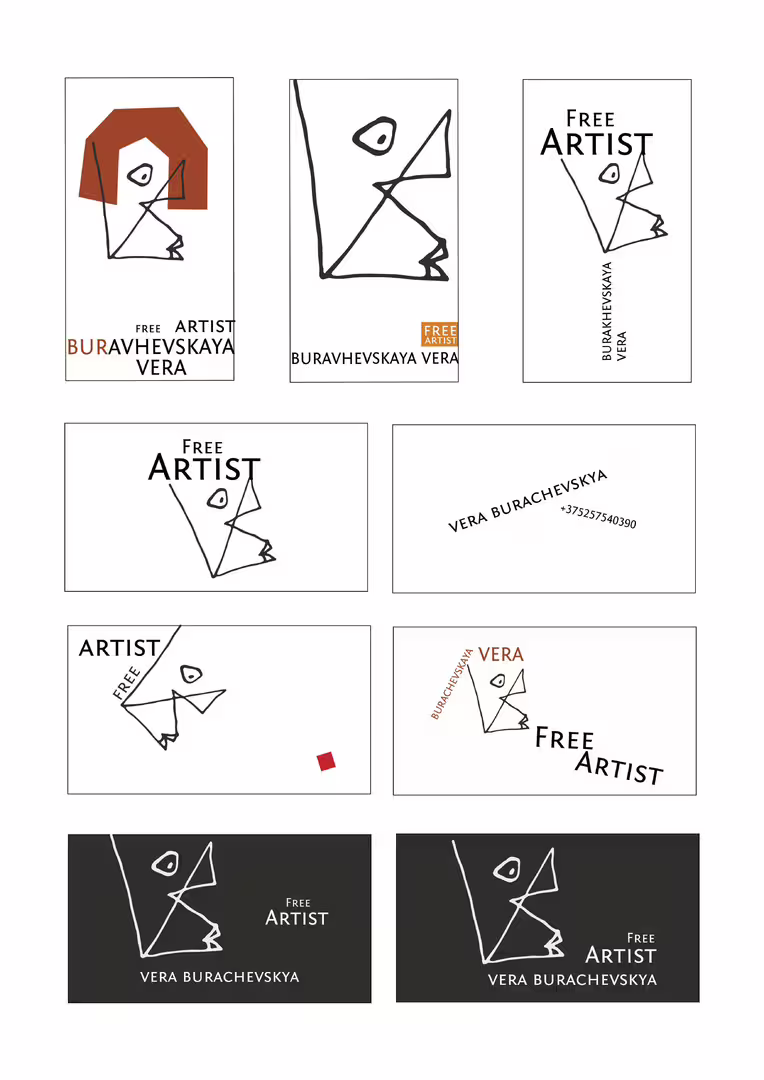 FREE ARTIST
BURAVHEVSKAYA
VERA

FREE
ARTIST
BURAVHEVSKAYA VERA

FREE
ARTIST
BURAKHEVSKAYA
VERA

FREE
ARTIST

VERA BURACHEVSKYA
+375257540390

ARTIST
FREE

BURACHEVSKAYA VERA
FREE
ARTIST

FREE
ARTIST
VERA BURACHEVSKYA

FREE
ARTIST
VERA BURACHEVSKYA