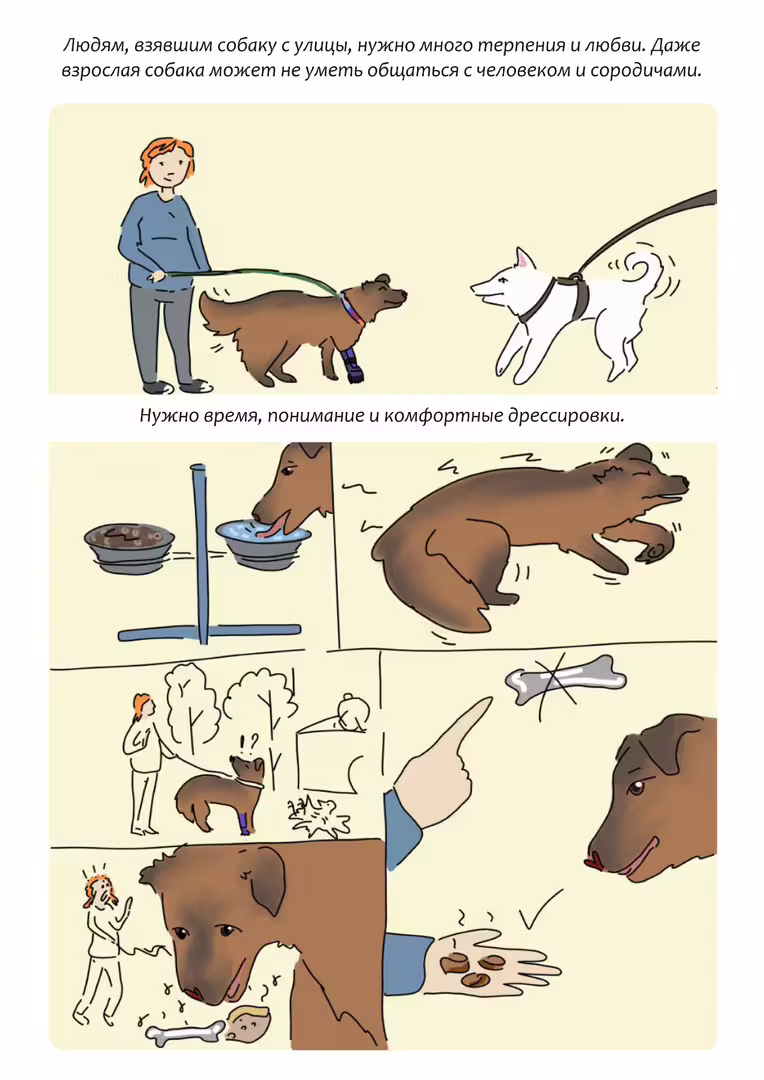 Людям, взявшим собаку с улицы, нужно много терпения и любви. Даже взрослая собака может не уметь общаться с человеком и сородичами.

Нужно время, понимание и комфортные дрессировки.

!?